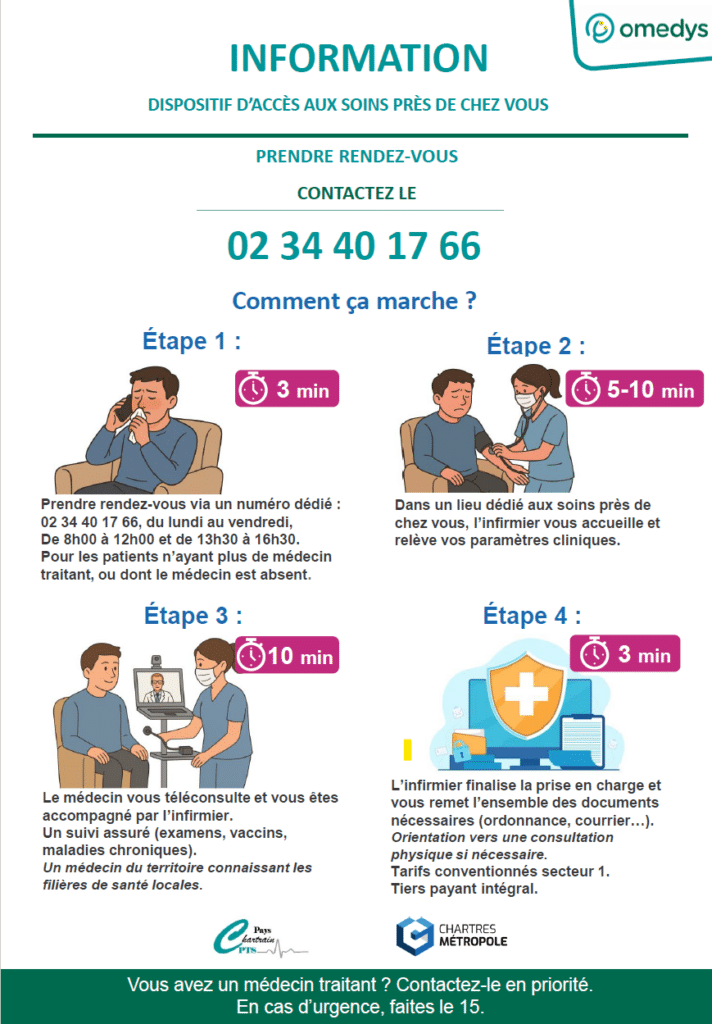 omedys

INFORMATION

DISPOSITIF D'ACCÈS AUX SOINS PRÈS DE CHEZ VOUS

PRENDRE RENDEZ-VOUS

CONTACTEZ LE

02 34 40 17 66

Comment ça marche ?

Étape 1 :

3 min

Prendre rendez-vous via un numéro dédié : 02 34 40 17 66, du lundi au vendredi, De 8h00 à 12h00 et de 13h30 à 16h30. Pour les patients n'ayant plus de médecin traitant, ou dont le médecin est absent.

Étape 2 :

5-10 min

Dans un lieu dédié aux soins près de chez vous, l'infirmier vous accueille et relève vos paramètres cliniques.

Étape 3 :

10 min

Le médecin vous téléconsulte et vous êtes accompagné par l'infirmier.
Un suivi assuré (examens, vaccins, maladies chroniques).
Un médecin du territoire connaissant les filières de santé locales.

Étape 4 :

3 min

L'infirmier finalise la prise en charge et vous remet l'ensemble des documents nécessaires (ordonnance, courrier…).
Orientation vers une consultation physique si nécessaire.
Tarifs conventionnés secteur 1.
Tiers payant intégral.

Pays Chartrain CPTS

CHARTRES MÉTROPOLE

Vous avez un médecin traitant ? Contactez-le en priorité.
En cas d'urgence, faites le 15.